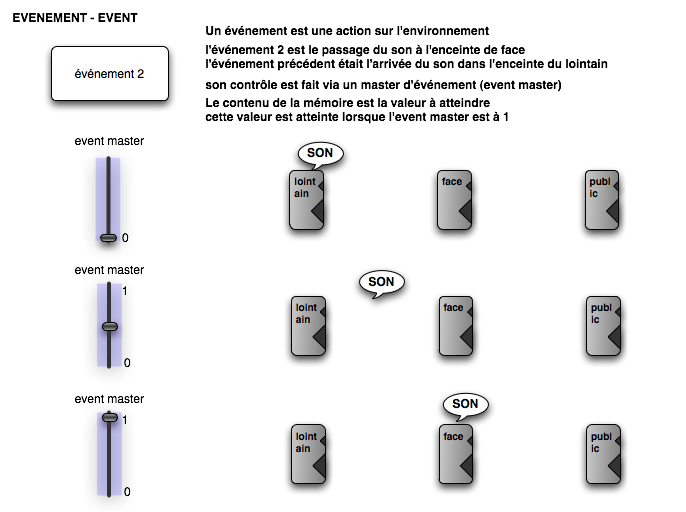 EVENEMENT - EVENT

Un événement est une action sur l'environnement

l'événement 2 est le passage du son à l'enceinte de face
l'événement précédent était l'arrivée du son dans l'enceinte du lointain

son contrôle est fait via un master d'événement (event master)

Le contenu de la mémoire est la valeur à atteindre
cette valeur est atteinte lorsque l'event master est à 1

événement 2

event master

0

SON

loint ain

face

publ ic

event master

1

0

SON

loint ain

face

publ ic

event master

1

0

SON

loint ain

face

publ ic